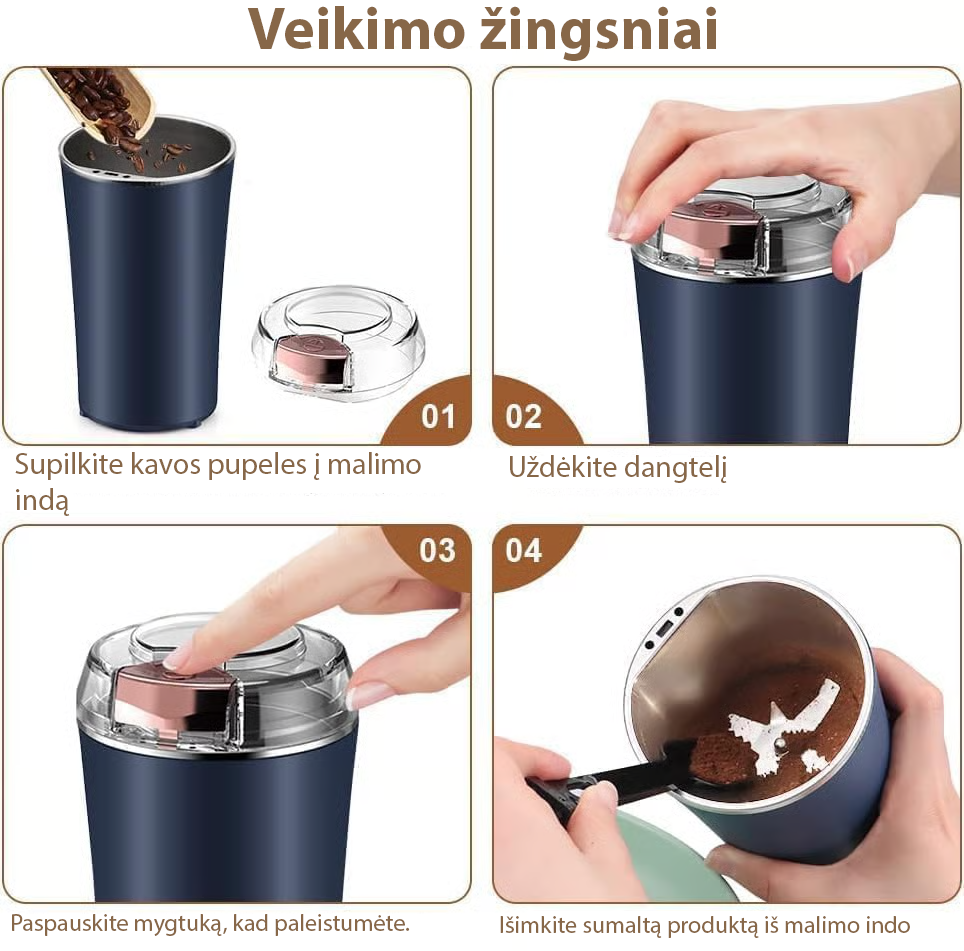 Veikimo žingsniai

01

Supilkite kavos pupeles į malimo indą

02

Uždėkite dangtelį

03

Paspauskite mygtuką, kad paleistumėte.

04

Išimkite sumaltą produktą iš malimo indo