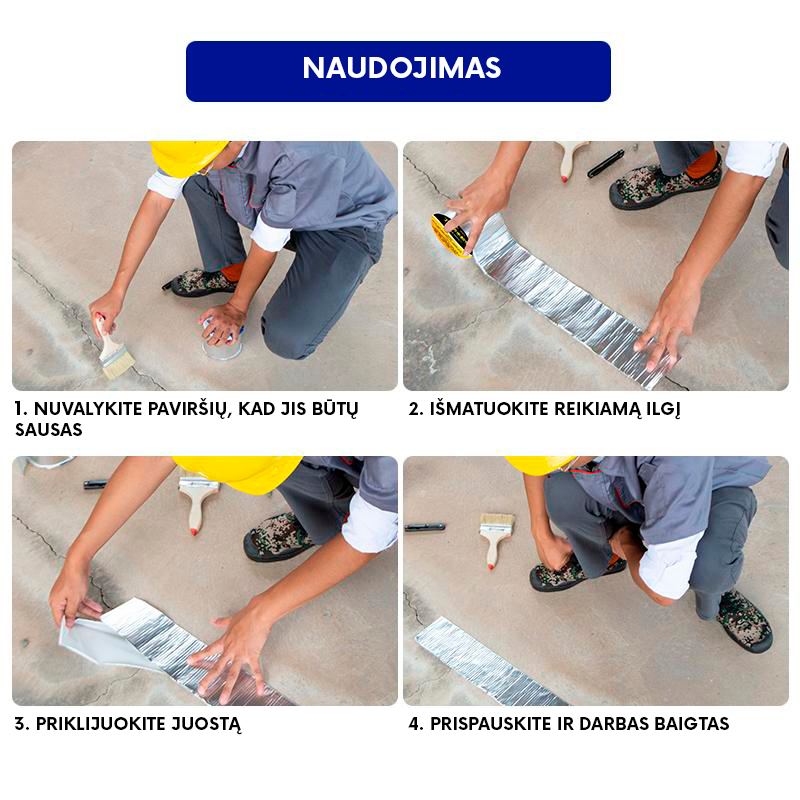 NAUDOJIMAS

1. NUVALYKITE PAVIRŠIŲ, KAD JIS BŪTŲ SAUSAS

2. IŠMATUOKITE REIKIAMĄ ILGĮ

3. PRIKLIJUOKITE JUOSTĄ

4. PRISPAUSKITE IR DARBAS BAIGTAS