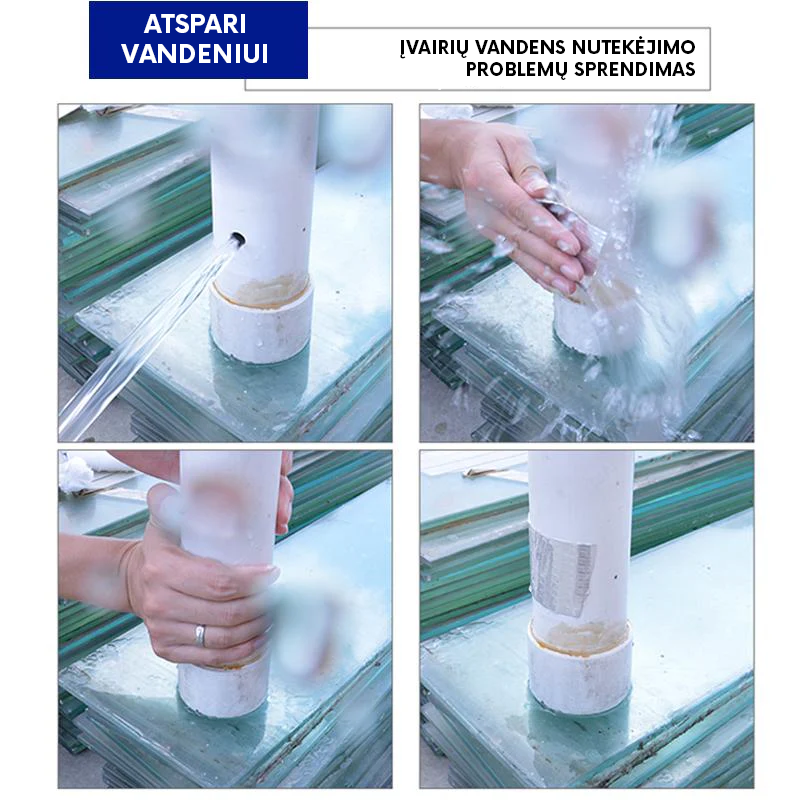 ATSPARI VANDENIUI

ĮVAIRIŲ VANDENS NUTEKĖJIMO PROBLEMŲ SPRENDIMAS