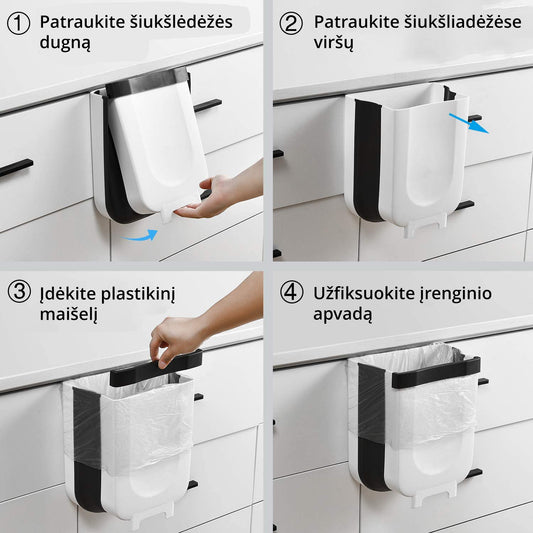 ① Patraukite šiukšlėdėžės dugną

② Patraukite šiukšliadėžėse viršų

③ Įdėkite plastikinį maišelį

④ Užfiksuokite įrenginio apvadą