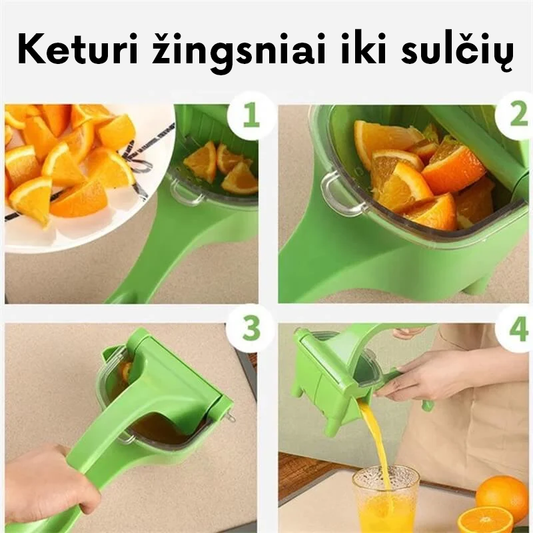 Keturi žingsniai iki sulčių

1

2

3

4