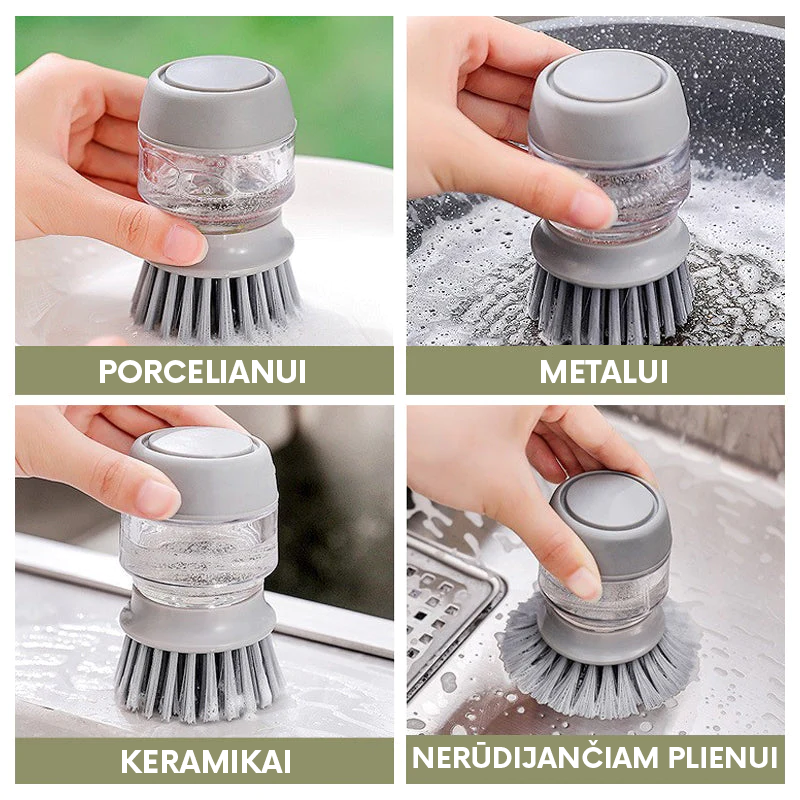 PORCELIANUI

METALUI

KERAMIKAI

NERŪDIJANČIAM PLIENUI