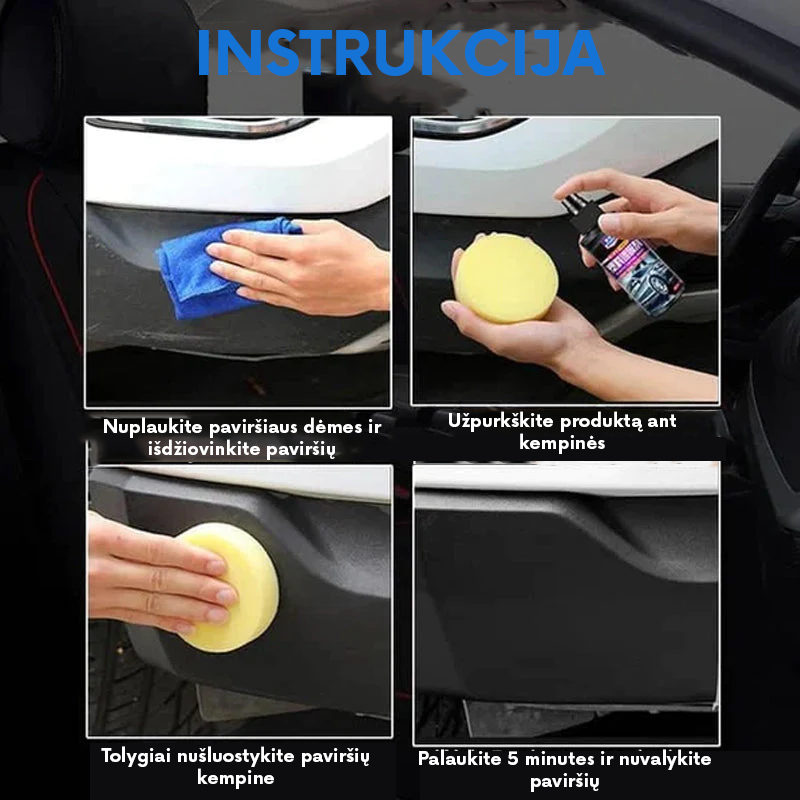 INSTRUKCIJA

Nuplaukite paviršiaus dėmes ir išdžiovinkite paviršių

Užpurkškite produktą ant kempinės

Tolygiai nušluostykite paviršių kempine

Palaukite 5 minutes ir nuvalykite paviršių